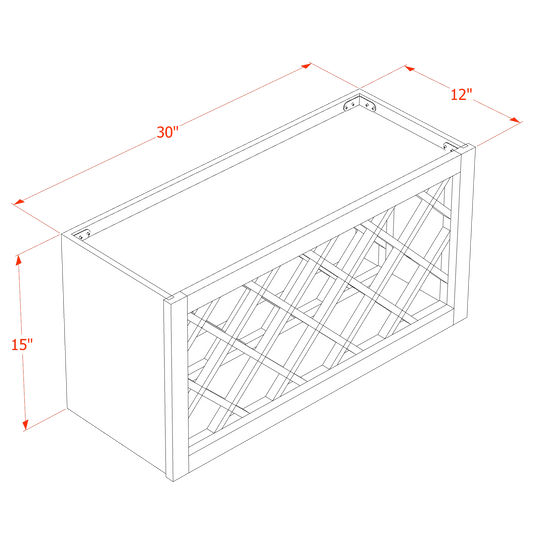 30"
12"
15"