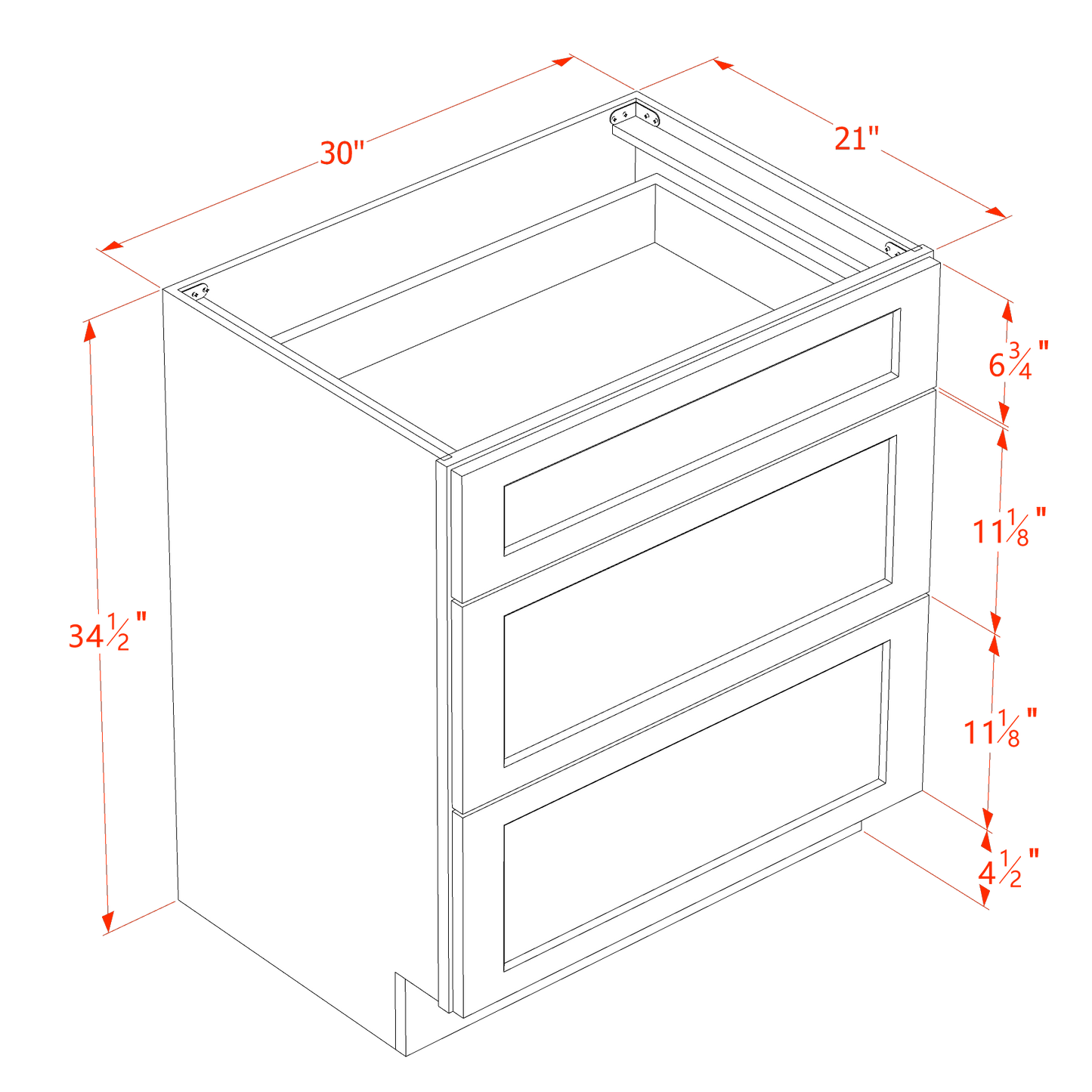 30"

21"

$6\frac{3}{4}$"

$11\frac{1}{8}$"

$34\frac{1}{2}$"

$11\frac{1}{8}$"

$4\frac{1}{2}$"