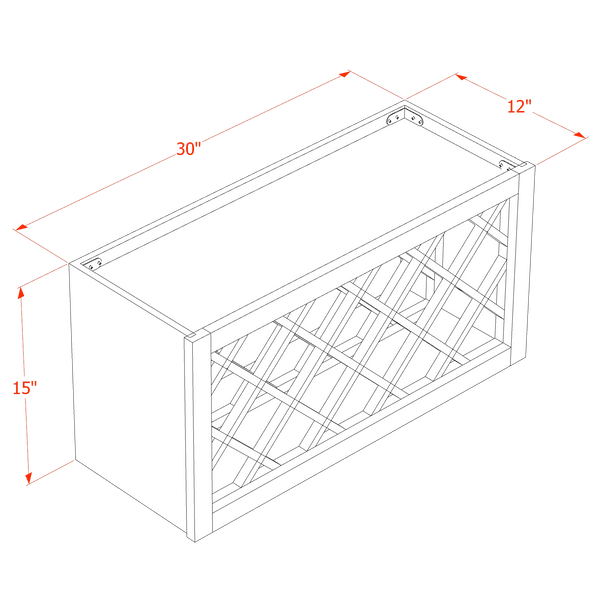 30"

12"

15"