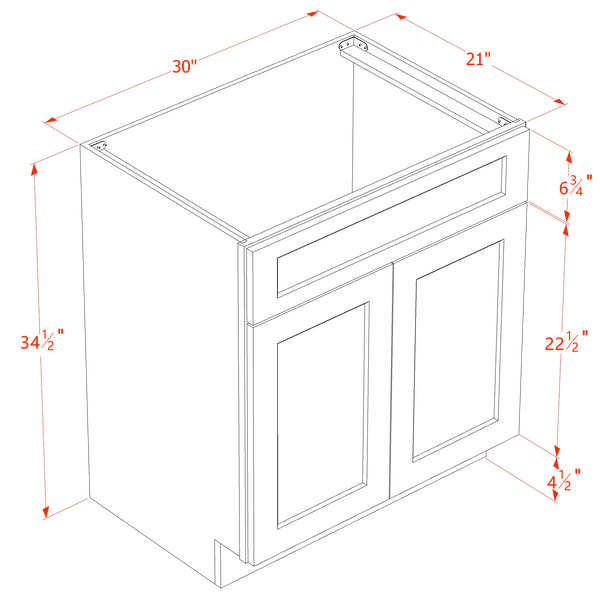 30"

21"

$6\frac{3}{4}$"

$34\frac{1}{2}$"

$22\frac{1}{2}$"

$4\frac{1}{2}$"