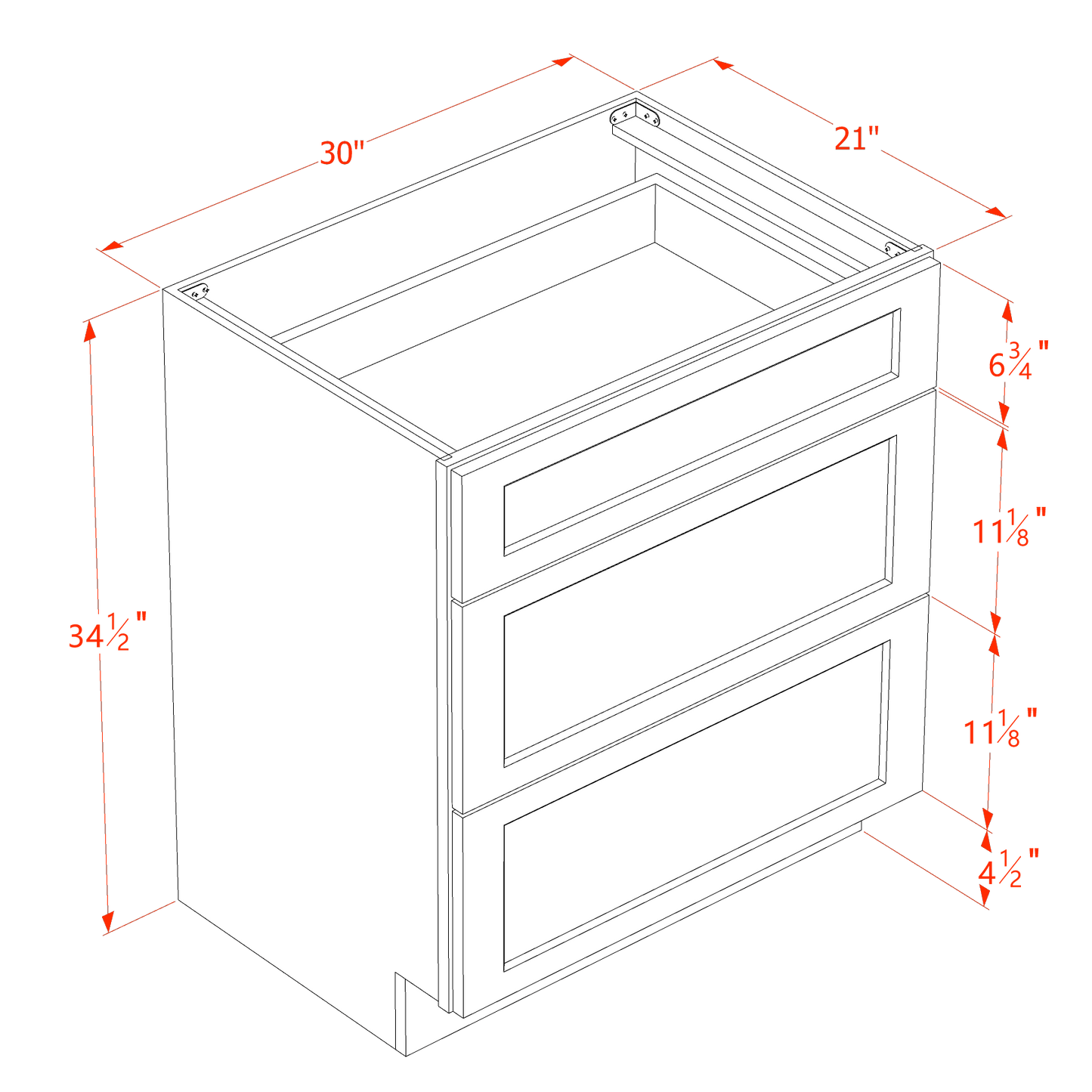 30"

21"

$6\frac{3}{4}$"

$11\frac{1}{8}$"

$34\frac{1}{2}$"

$11\frac{1}{8}$"

$4\frac{1}{2}$"