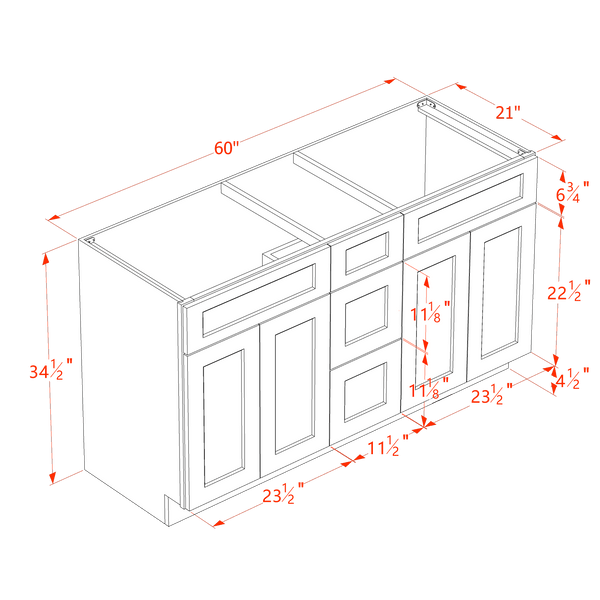 60"

21"

$6\frac{3}{4}$"

$22\frac{1}{2}$"

$34\frac{1}{2}$"

$11\frac{1}{8}$"

$11\frac{1}{8}$"

$4\frac{1}{2}$"

$23\frac{1}{2}$"

$11\frac{1}{2}$"

$23\frac{1}{2}$"