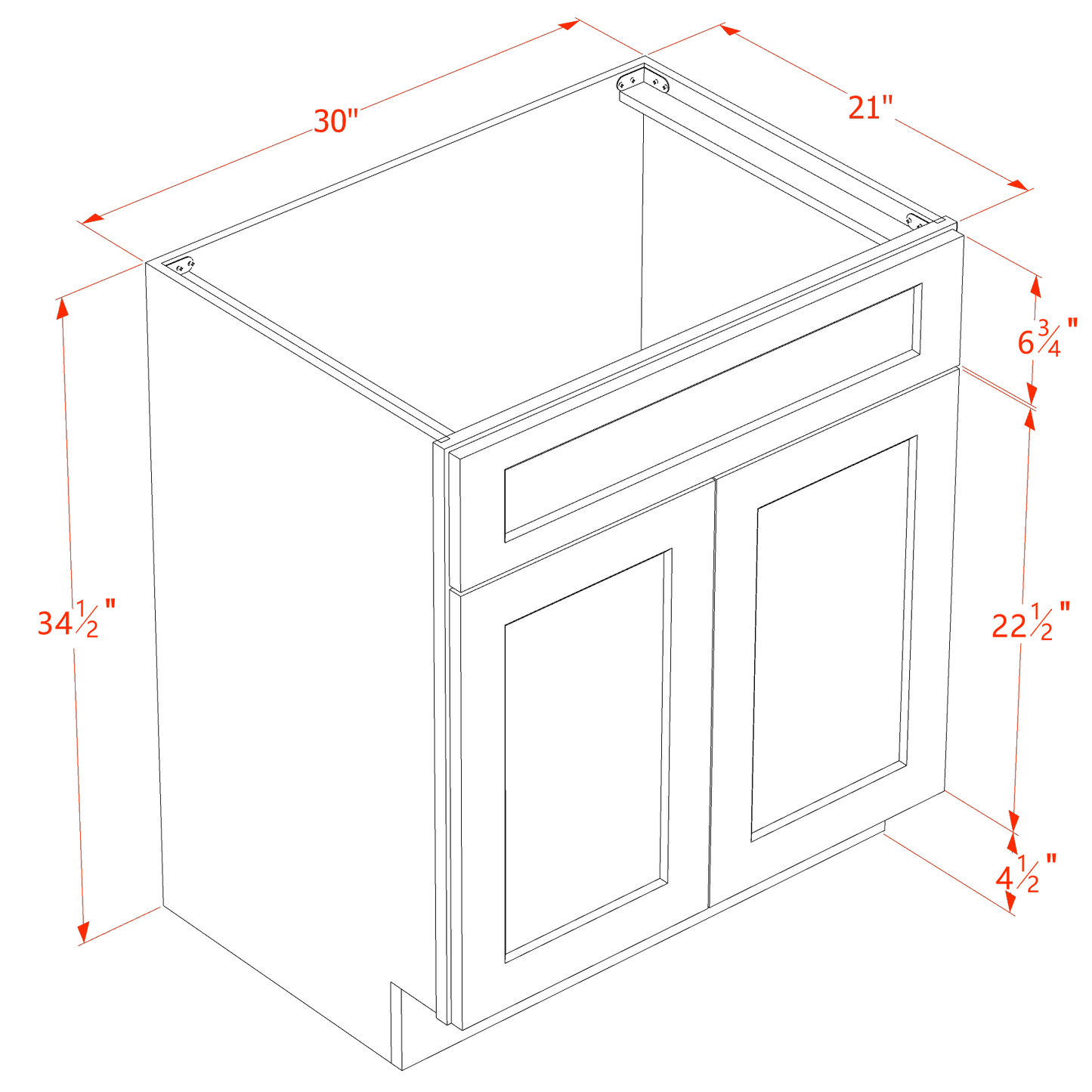 30"

21"

$6\frac{3}{4}$"

$34\frac{1}{2}$"

$22\frac{1}{2}$"

$4\frac{1}{2}$"