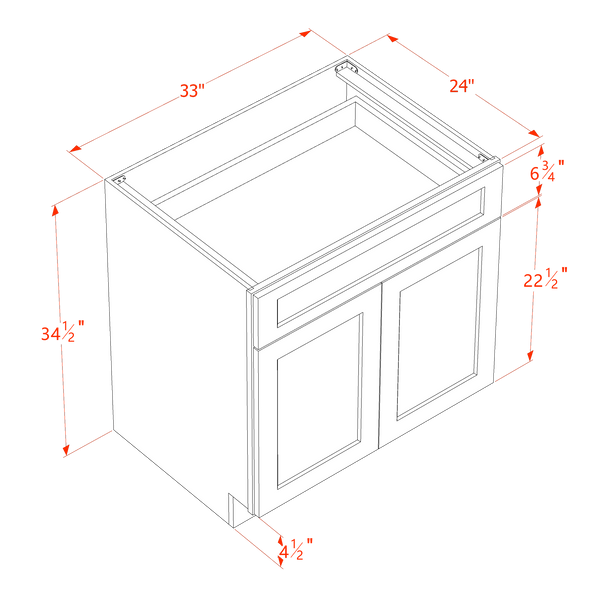 33"

24"

$6\frac{3}{4}$"

$22\frac{1}{2}$"

$34\frac{1}{2}$"

$4\frac{1}{2}$"